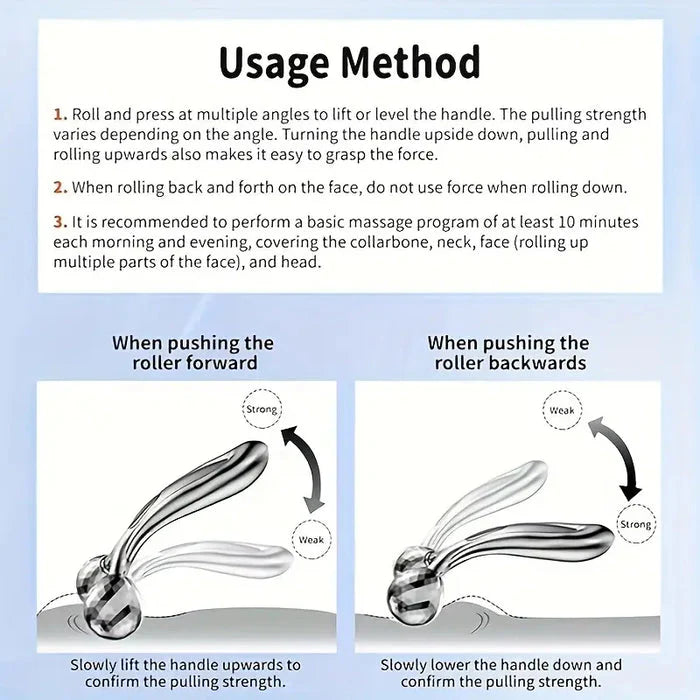 Usage Method

1. Roll and press at multiple angles to lift or level the handle. The pulling strength varies depending on the angle. Turning the handle upside down, pulling and rolling upwards also makes it easy to grasp the force.

2. When rolling back and forth on the face, do not use force when rolling down.

3. It is recommended to perform a basic massage program of at least 10 minutes each morning and evening, covering the collarbone, neck, face (rolling up multiple parts of the face), and head.

When pushing the roller forward

Strong

Weak

Slowly lift the handle upwards to confirm the pulling strength.

When pushing the roller backwards

Weak

Strong

Slowly lower the handle down and confirm the pulling strength.