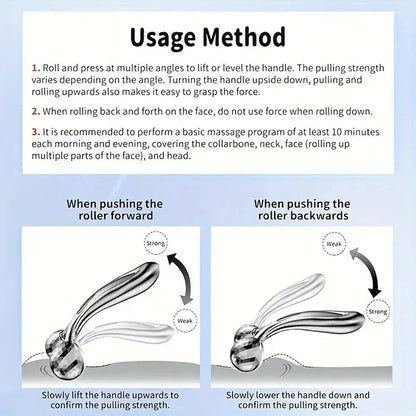 Usage Method

1. Roll and press at multiple angles to lift or level the handle. The pulling strength varies depending on the angle. Turning the handle upside down, pulling and rolling upwards also makes it easy to grasp the force.

2. When rolling back and forth on the face, do not use force when rolling down.

3. It is recommended to perform a basic massage program of at least 10 minutes each morning and evening, covering the collarbone, neck, face (rolling up multiple parts of the face), and head.

When pushing the roller forward

Strong

Weak

Slowly lift the handle upwards to confirm the pulling strength.

When pushing the roller backwards

Weak

Strong

Slowly lower the handle down and confirm the pulling strength.