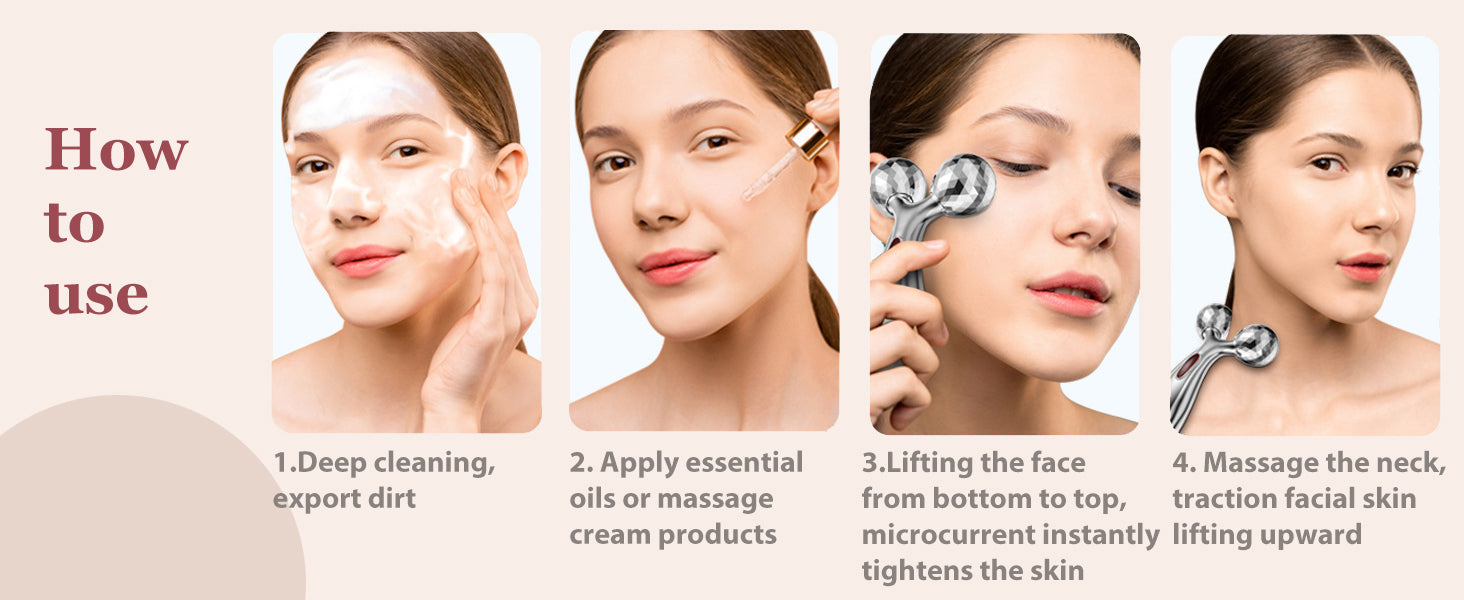 How to use

1.Deep cleaning, export dirt

2. Apply essential oils or massage cream products

3.Lifting the face from bottom to top, microcurrent instantly tightens the skin

4. Massage the neck, traction facial skin lifting upward